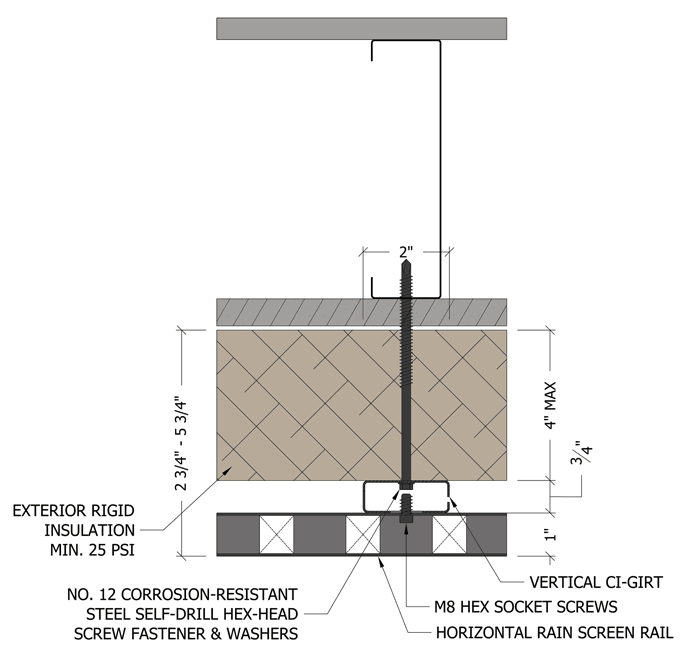 2"

2 3/4" - 5 3/4"

4" MAX

$\frac{3}{4}$"

1"

EXTERIOR RIGID INSULATION MIN. 25 PSI

NO. 12 CORROSION-RESISTANT STEEL SELF-DRILL HEX-HEAD SCREW FASTENER & WASHERS

VERTICAL CI-GIRT

M8 HEX SOCKET SCREWS

HORIZONTAL RAIN SCREEN RAIL