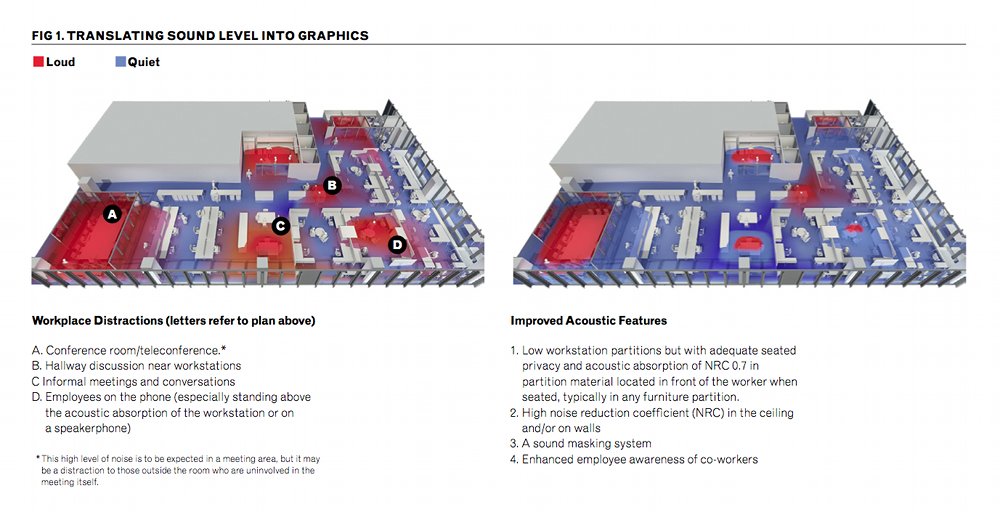 FIG 1. TRANSLATING SOUND LEVEL INTO GRAPHICS

Loud Quiet

A

B

C

D

Workplace Distractions (letters refer to plan above)

A. Conference room/teleconference.*
B. Hallway discussion near workstations
C Informal meetings and conversations
D. Employees on the phone (especially standing above the acoustic absorption of the workstation or on a speakerphone)

* This high level of noise is to be expected in a meeting area, but it may be a distraction to those outside the room who are uninvolved in the meeting itself.

Improved Acoustic Features

1. Low workstation partitions but with adequate seated privacy and acoustic absorption of NRC 0.7 in partition material located in front of the worker when seated, typically in any furniture partition.
2. High noise reduction coefficient (NRC) in the ceiling and/or on walls
3. A sound masking system
4. Enhanced employee awareness of co-workers