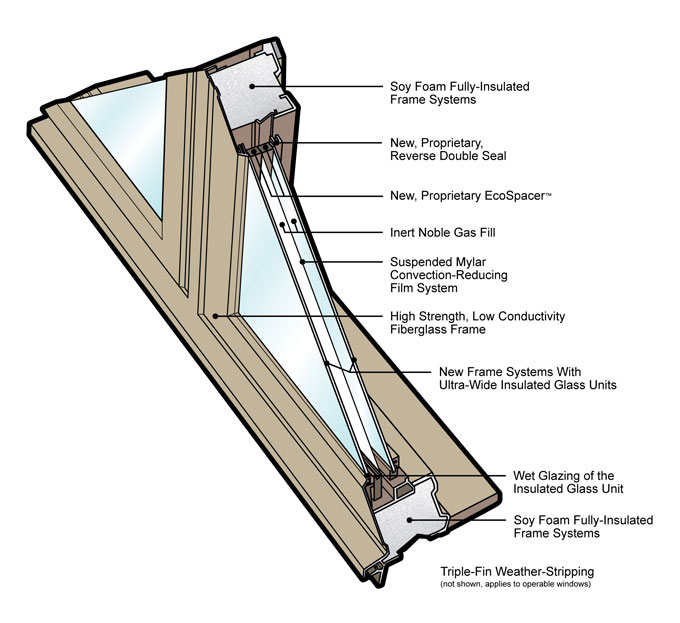 Soy Foam Fully-Insulated Frame Systems

New, Proprietary, Reverse Double Seal

New, Proprietary EcoSpacer™

Inert Noble Gas Fill

Suspended Mylar Convection-Reducing Film System

High Strength, Low Conductivity Fiberglass Frame

New Frame Systems With Ultra-Wide Insulated Glass Units

Wet Glazing of the Insulated Glass Unit

Soy Foam Fully-Insulated Frame Systems

Triple-Fin Weather-Stripping
(not shown, applies to operable windows)