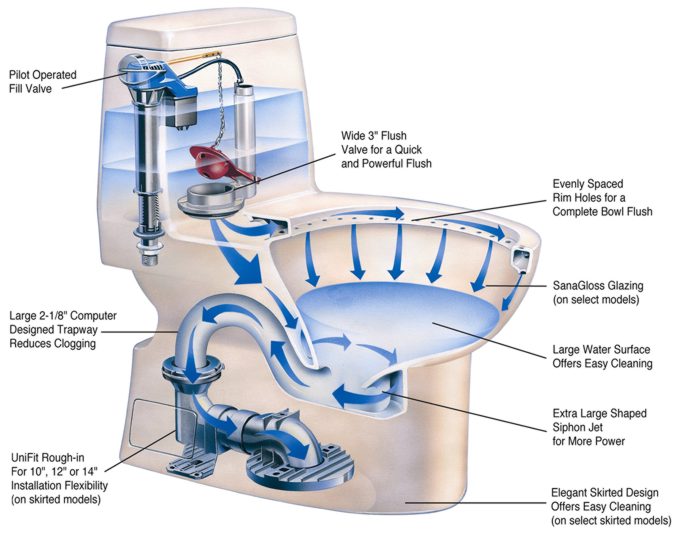 Pilot Operated
Fill Valve

Wide 3" Flush
Valve for a Quick
and Powerful Flush

Evenly Spaced
Rim Holes for a
Complete Bowl Flush

SanaGloss Glazing
(on select models)

Large 2-1/8" Computer
Designed Trapway
Reduces Clogging

Large Water Surface
Offers Easy Cleaning

Extra Large Shaped
Siphon Jet
for More Power

UniFit Rough-in
For 10", 12" or 14"
Installation Flexibility
(on skirted models)

Elegant Skirted Design
Offers Easy Cleaning
(on select skirted models)