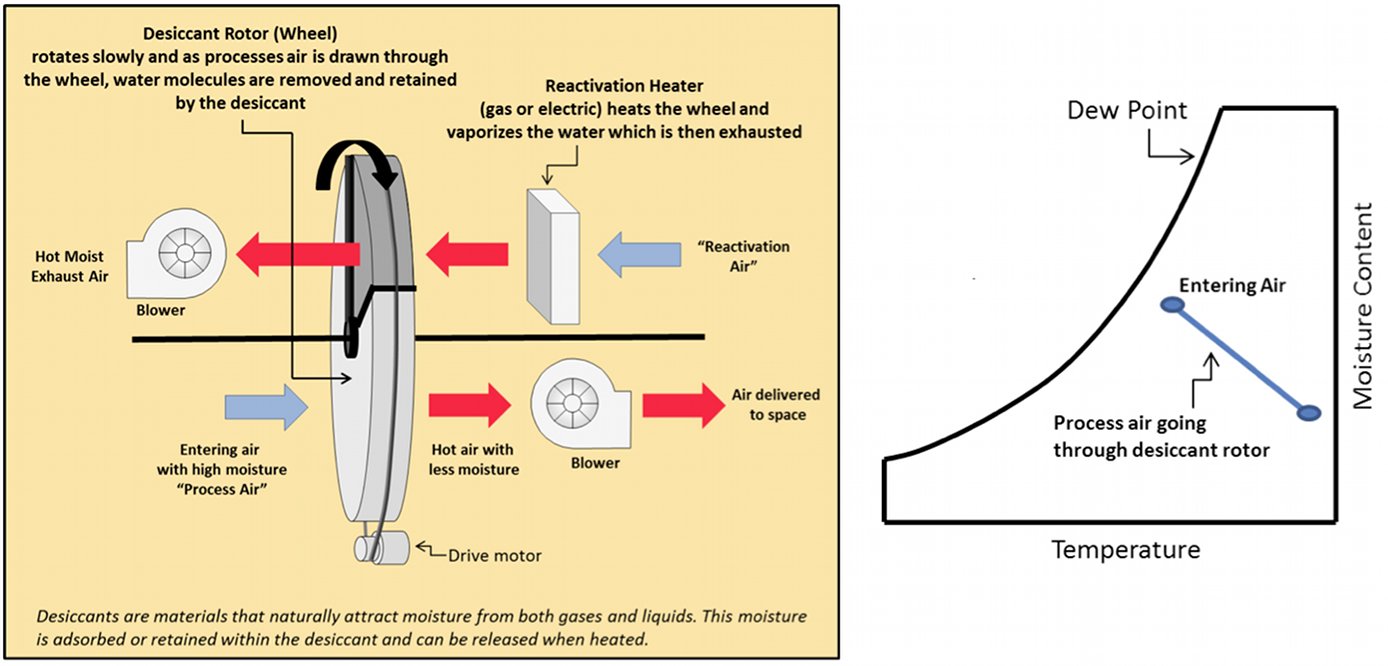 Desiccant Rotor (Wheel)
rotates slowly and as processes air is drawn through the wheel, water molecules are removed and retained by the desiccant

Reactivation Heater
(gas or electric) heats the wheel and vaporizes the water which is then exhausted

Hot Moist Exhaust Air

Blower

"Reactivation Air"

Entering air with high moisture "Process Air"

Hot air with less moisture

Blower

Air delivered to space

Drive motor

Desiccants are materials that naturally attract moisture from both gases and liquids. This moisture is adsorbed or retained within the desiccant and can be released when heated.

Dew Point

Entering Air

Process air going through desiccant rotor

Moisture Content

Temperature