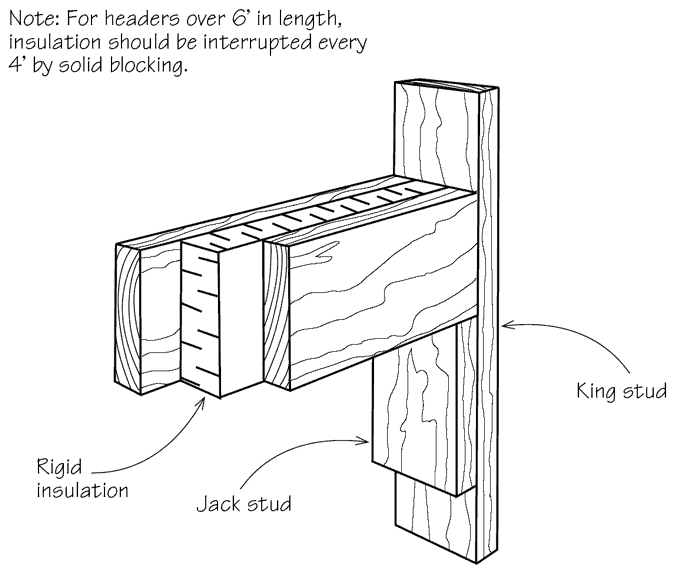 Note: For headers over 6' in length, insulation should be interrupted every 4' by solid blocking.

King stud

Rigid insulation

Jack stud