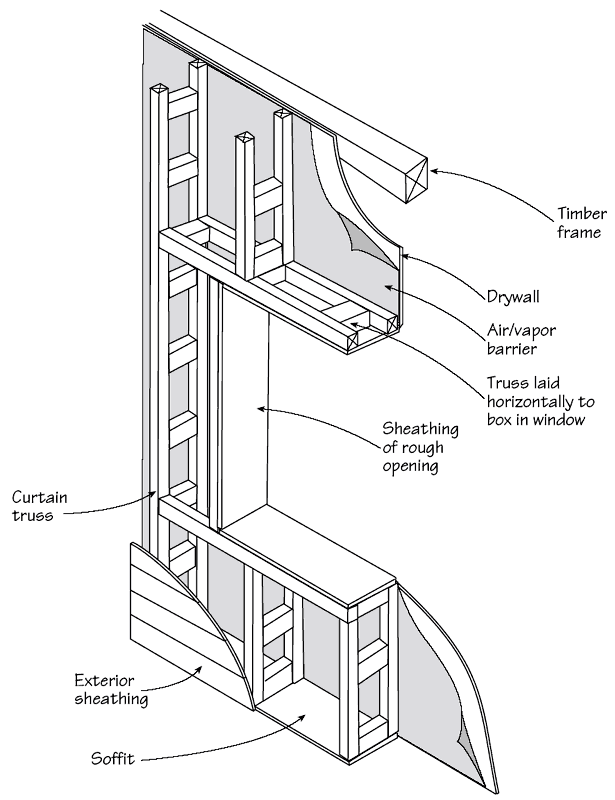 Timber frame

Drywall

Air/vapor barrier

Truss laid horizontally to box in window

Sheathing of rough opening

Curtain truss

Exterior sheathing

Soffit