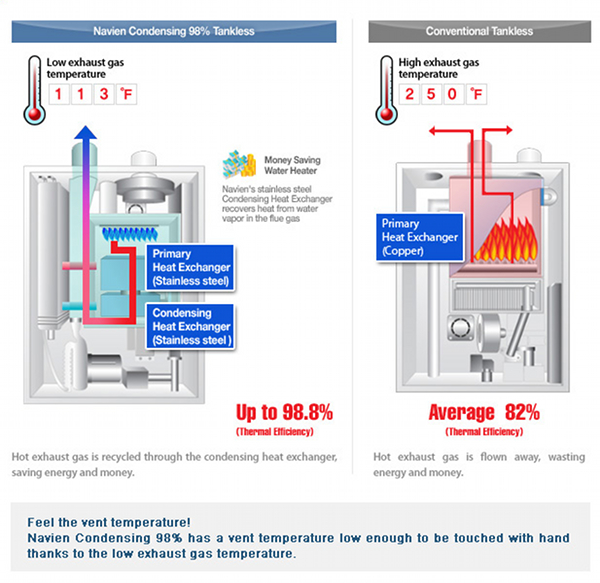 Navien Condensing 98% Tankless

Low exhaust gas temperature
1 1 3 °F

Money Saving Water Heater

Navien's stainless steel Condensing Heat Exchanger recovers heat from water vapor in the flue gas

Primary Heat Exchanger (Stainless steel)

Condensing Heat Exchanger (Stainless steel )

Up to 98.8%
(Thermal Efficiency)

Hot exhaust gas is recycled through the condensing heat exchanger, saving energy and money.

Conventional Tankless

High exhaust gas temperature
2 5 0 °F

Primary Heat Exchanger (Copper)

Average 82%
(Thermal Efficiency)

Hot exhaust gas is flown away, wasting energy and money.

Feel the vent temperature!
Navien Condensing 98% has a vent temperature low enough to be touched with hand thanks to the low exhaust gas temperature.