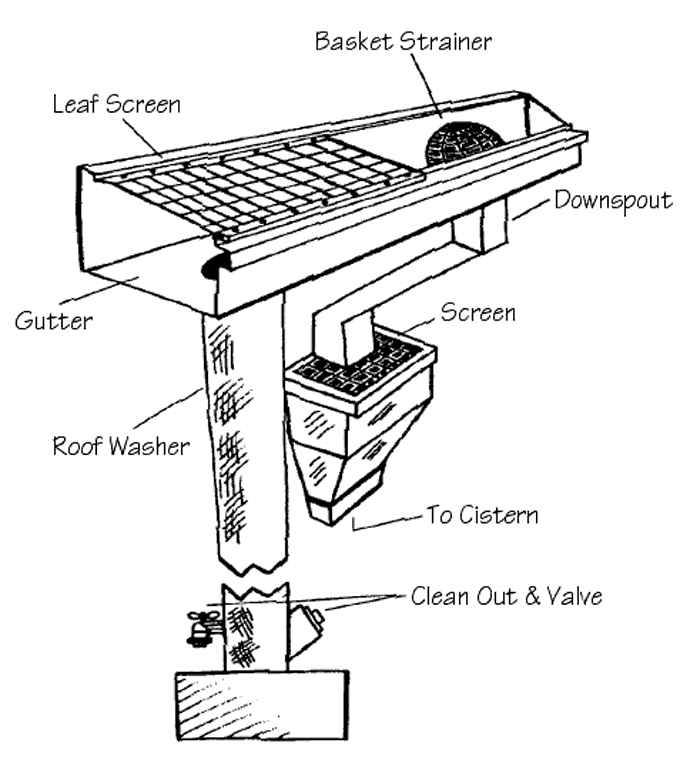 Basket Strainer
Leaf Screen
Downspout
Gutter
Screen
Roof Washer
To Cistern
Clean Out & Valve