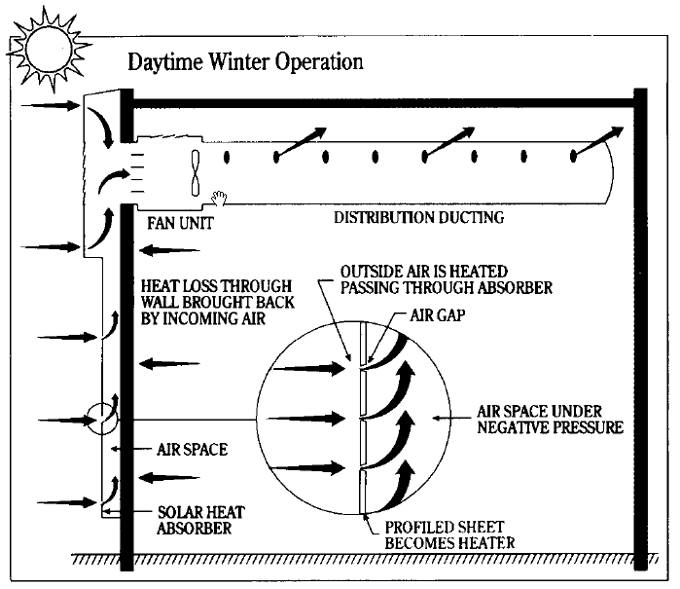 Daytime Winter Operation

FAN UNIT

DISTRIBUTION DUCTING

HEAT LOSS THROUGH WALL BROUGHT BACK BY INCOMING AIR

OUTSIDE AIR IS HEATED PASSING THROUGH ABSORBER

AIR GAP

AIR SPACE UNDER NEGATIVE PRESSURE

AIR SPACE

SOLAR HEAT ABSORBER

PROFILED SHEET BECOMES HEATER