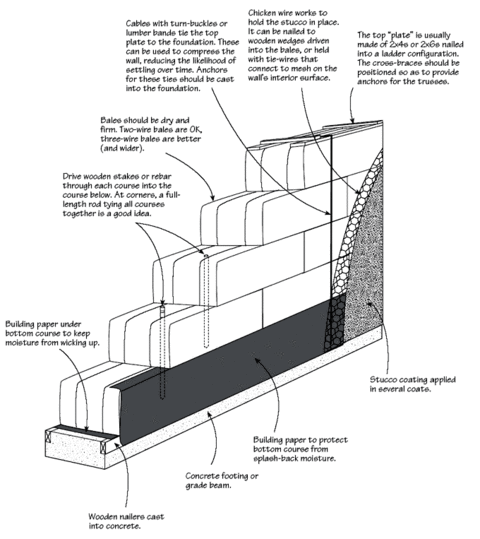 Cables with turn-buckles or lumber bands tie the top plate to the foundation. These can be used to compress the wall, reducing the likelihood of settling over time. Anchors for these ties should be cast into the foundation.

Chicken wire works to hold the stucco in place. It can be nailed to wooden wedges driven into the bales, or held with tie-wires that connect to mesh on the wall's interior surface.

The top "plate" is usually made of 2x4s or 2x6s nailed into a ladder configuration. The cross-braces should be positioned so as to provide anchors for the trusses.

Bales should be dry and firm. Two-wire bales are OK, three-wire bales are better (and wider).

Drive wooden stakes or rebar through each course into the course below. At corners, a full-length rod tying all courses together is a good idea.

Building paper under bottom course to keep moisture from wicking up.

Stucco coating applied in several coats.

Building paper to protect bottom course from splash-back moisture.

Concrete footing or grade beam.

Wooden nailers cast into concrete.