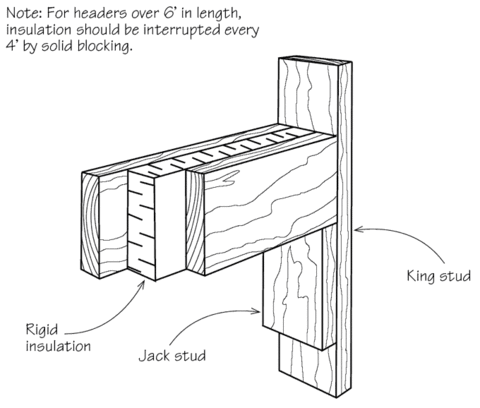 Note: For headers over 6' in length, insulation should be interrupted every 4' by solid blocking.

King stud

Rigid insulation

Jack stud