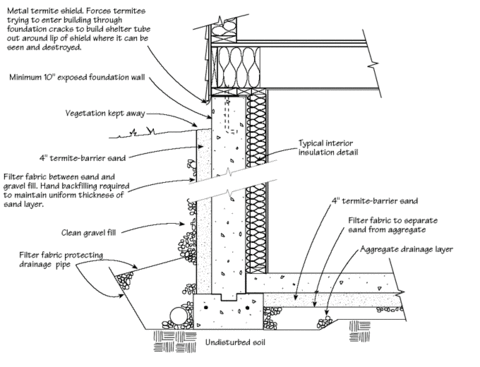 Metal termite shield. Forces termites trying to enter building through foundation cracks to build shelter tube out around lip of shield where it can be seen and destroyed.

Minimum 10" exposed foundation wall

Vegetation kept away

4" termite-barrier sand

Filter fabric between sand and gravel fill. Hand backfilling required to maintain uniform thickness of sand layer.

Clean gravel fill

Filter fabric protecting drainage pipe

Typical interior insulation detail

4" termite-barrier sand

Filter fabric to separate sand from aggregate

Aggregate drainage layer

Undisturbed soil