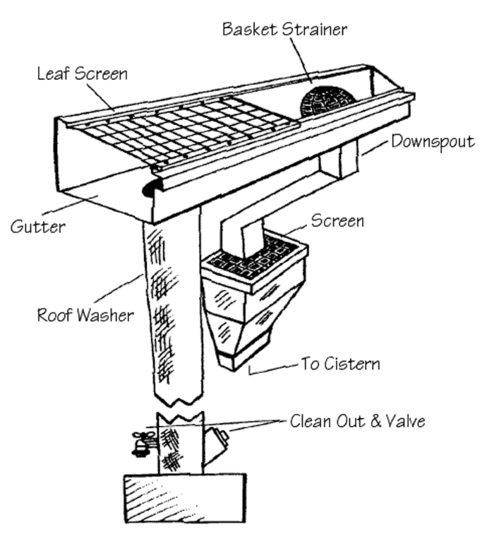 Basket Strainer
Leaf Screen
Downspout
Gutter
Screen
Roof Washer
To Cistern
Clean Out & Valve