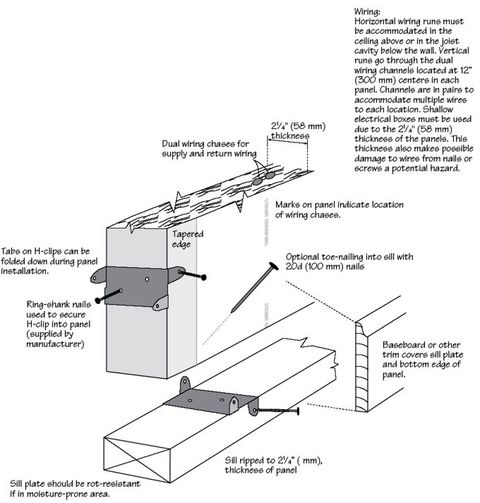 Wiring:
Horizontal wiring runs must be accommodated in the ceiling above or in the joist cavity below the wall. Vertical runs go through the dual wiring channels located at 12" (300 mm) centers in each panel. Channels are in pairs to accommodate multiple wires to each location. Shallow electrical boxes must be used due to the 2¼" (58 mm) thickness of the panels. This thickness also makes possible damage to wires from nails or screws a potential hazard.

2¼" (58 mm) thickness

Dual wiring chases for supply and return wiring

Marks on panel indicate location of wiring chases.

Tapered edge

Tabs on H-clips can be folded down during panel installation.

Optional toe-nailing into sill with 20d (100 mm) nails

Ring-shank nails used to secure H-clip into panel (supplied by manufacturer)

Baseboard or other trim covers sill plate and bottom edge of panel.

Sill ripped to 2¼" ( mm), thickness of panel

Sill plate should be rot-resistant if in moisture-prone area.